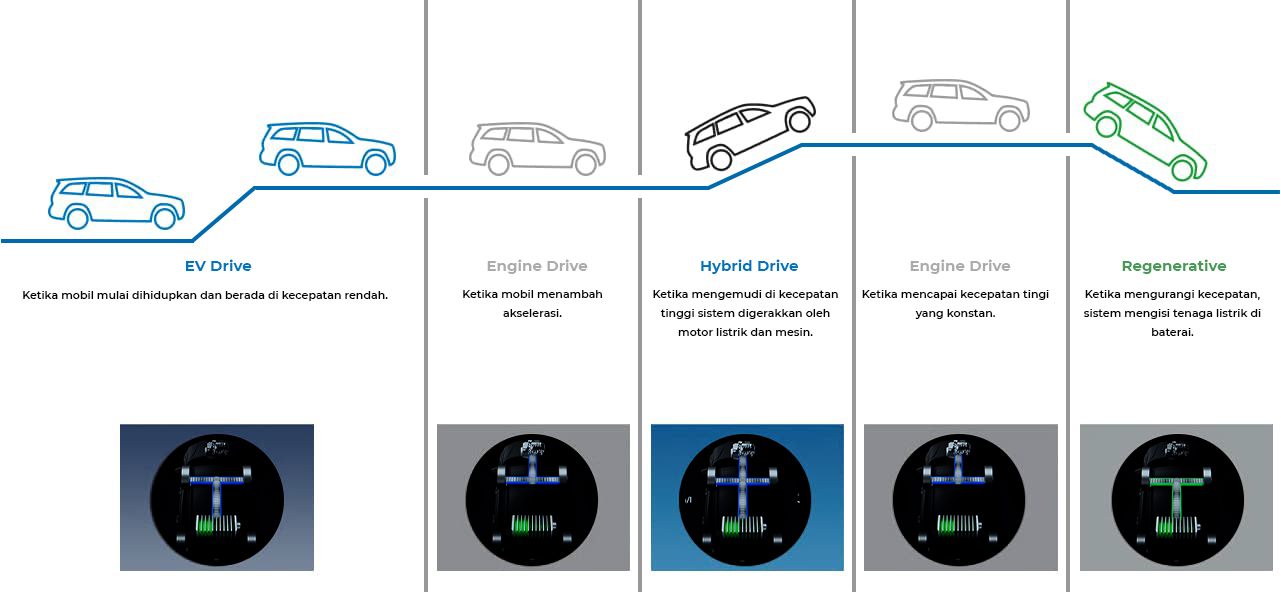 EV Drive

Ketika mobil mulai dihidupkan dan berada di kecepatan rendah.

Engine Drive

Ketika mobil menambah akselerasi.

Hybrid Drive

Ketika mengemudi di kecepatan tinggi sistem digerakkan oleh motor listrik dan mesin.

Engine Drive

Ketika mencapai kecepatan tingi yang konstan.

Regenerative

Ketika mengurangi kecepatan, sistem mengisi tenaga listrik di baterai.